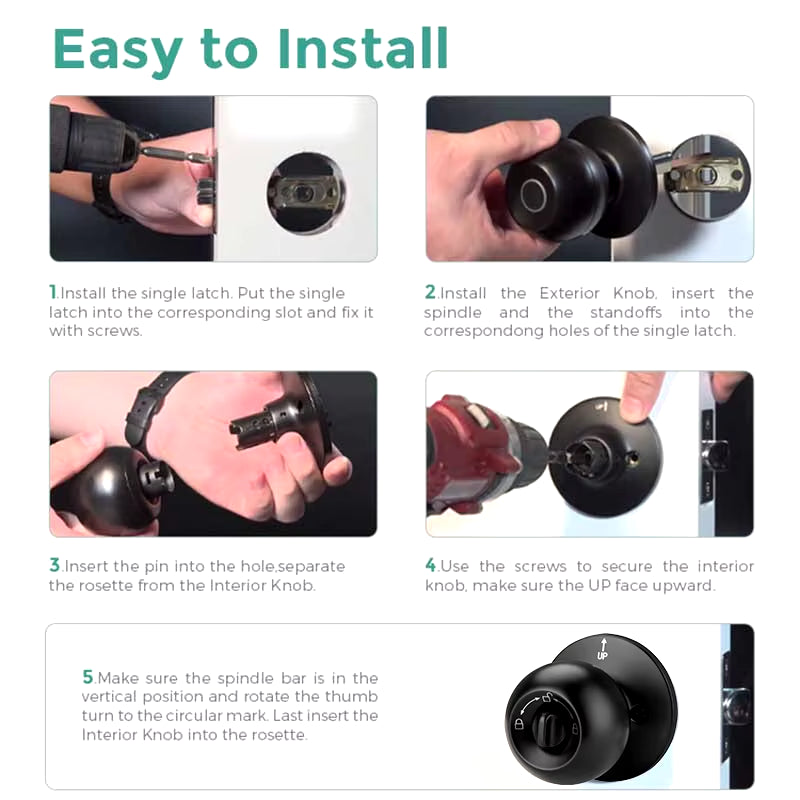 Easy to Install

1.Install the single latch. Put the single latch into the corresponding slot and fix it with screws.

2.Install the Exterior Knob, insert the spindle and the standoffs into the correspondong holes of the single latch.

3.Insert the pin into the hole,separate the rosette from the Interior Knob.

4.Use the screws to secure the interior knob, make sure the UP face upward.

5.Make sure the spindle bar is in the vertical position and rotate the thumb turn to the circular mark. Last insert the Interior Knob into the rosette.

UP